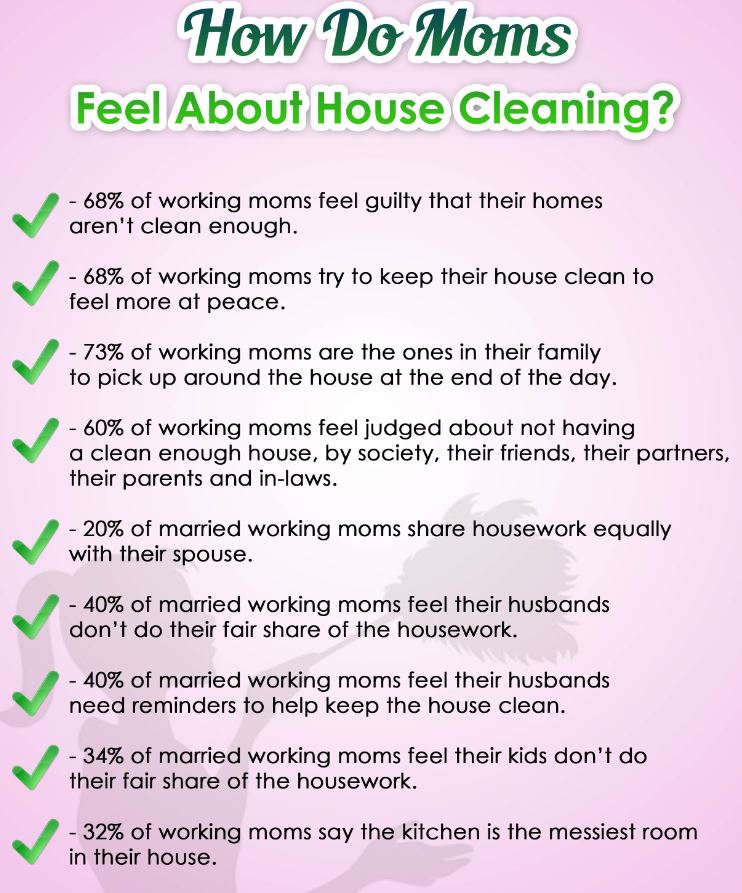 How Do Moms
Feel About House Cleaning?

- 68% of working moms feel guilty that their homes aren't clean enough.

- 68% of working moms try to keep their house clean to feel more at peace.

- 73% of working moms are the ones in their family to pick up around the house at the end of the day.

- 60% of working moms feel judged about not having a clean enough house, by society, their friends, their partners, their parents and in-laws.

- 20% of married working moms share housework equally with their spouse.

- 40% of married working moms feel their husbands don't do their fair share of the housework.

- 40% of married working moms feel their husbands need reminders to help keep the house clean.

- 34% of married working moms feel their kids don't do their fair share of the housework.

- 32% of working moms say the kitchen is the messiest room in their house.